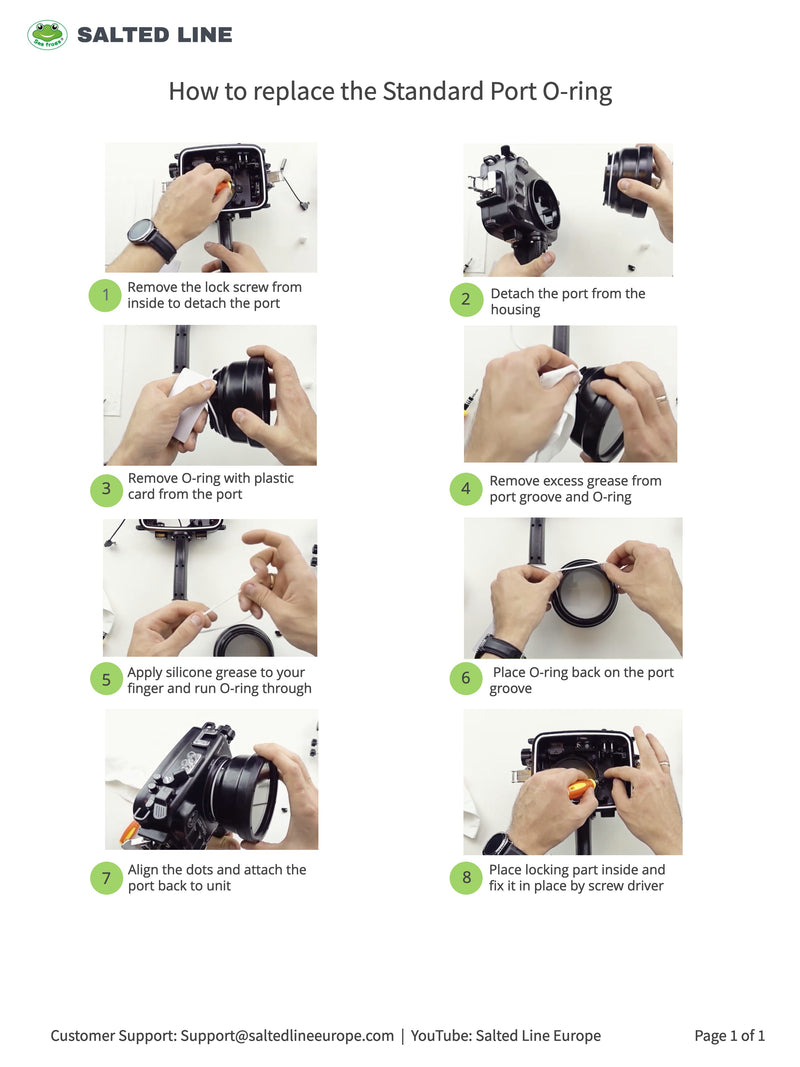 Sea frogs

SALTED LINE

How to replace the Standard Port O-ring

1 Remove the lock screw from inside to detach the port

2 Detach the port from the housing

3 Remove O-ring with plastic card from the port

4 Remove excess grease from port groove and O-ring

5 Apply silicone grease to your finger and run O-ring through

6 Place O-ring back on the port groove

7 Align the dots and attach the port back to unit

8 Place locking part inside and fix it in place by screw driver

Customer Support: Support@saltedlineeurope.com | YouTube: Salted Line Europe

Page 1 of 1